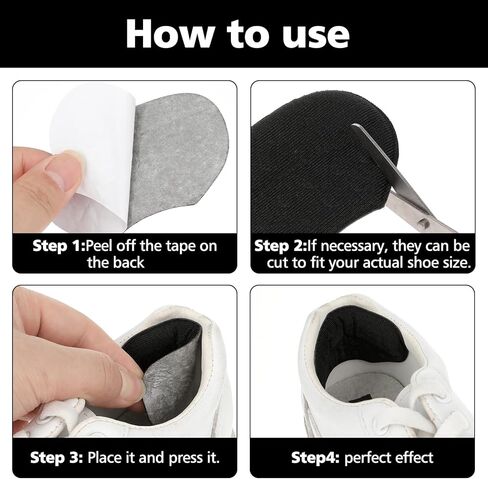 How to use

Step 1:Peel off the tape on the back

Step 2:If necessary, they can be cut to fit your actual shoe size.

Step 3: Place it and press it.

Step4: perfect effect