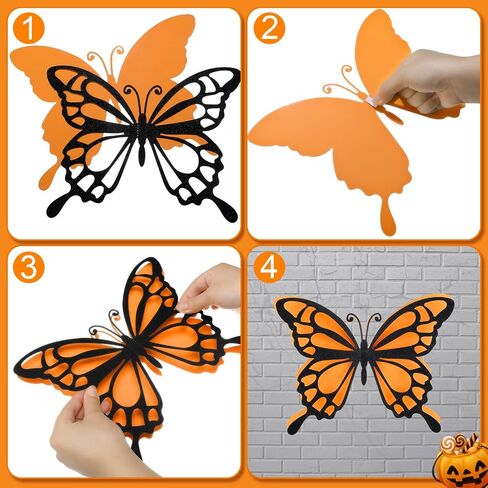 1

2

3

4