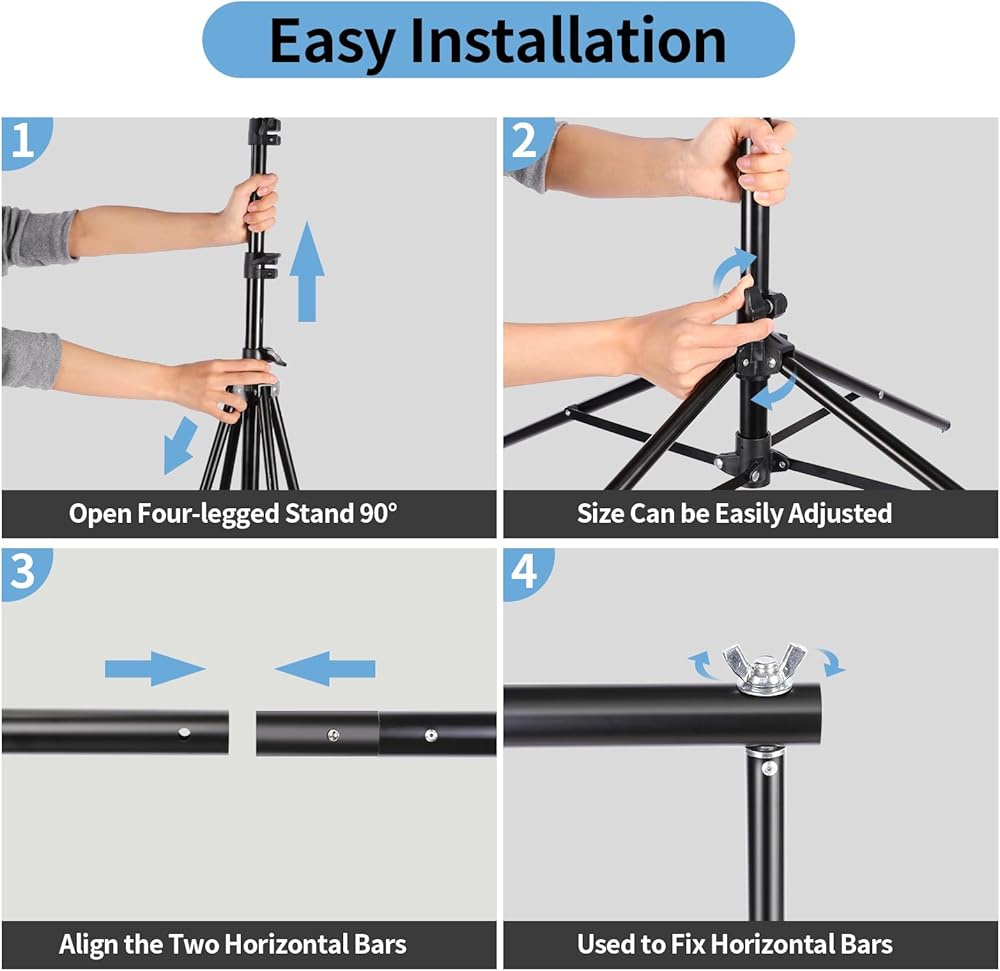 Easy Installation

1

Open Four-legged Stand 90°

2

Size Can be Easily Adjusted

3

Align the Two Horizontal Bars

4

Used to Fix Horizontal Bars