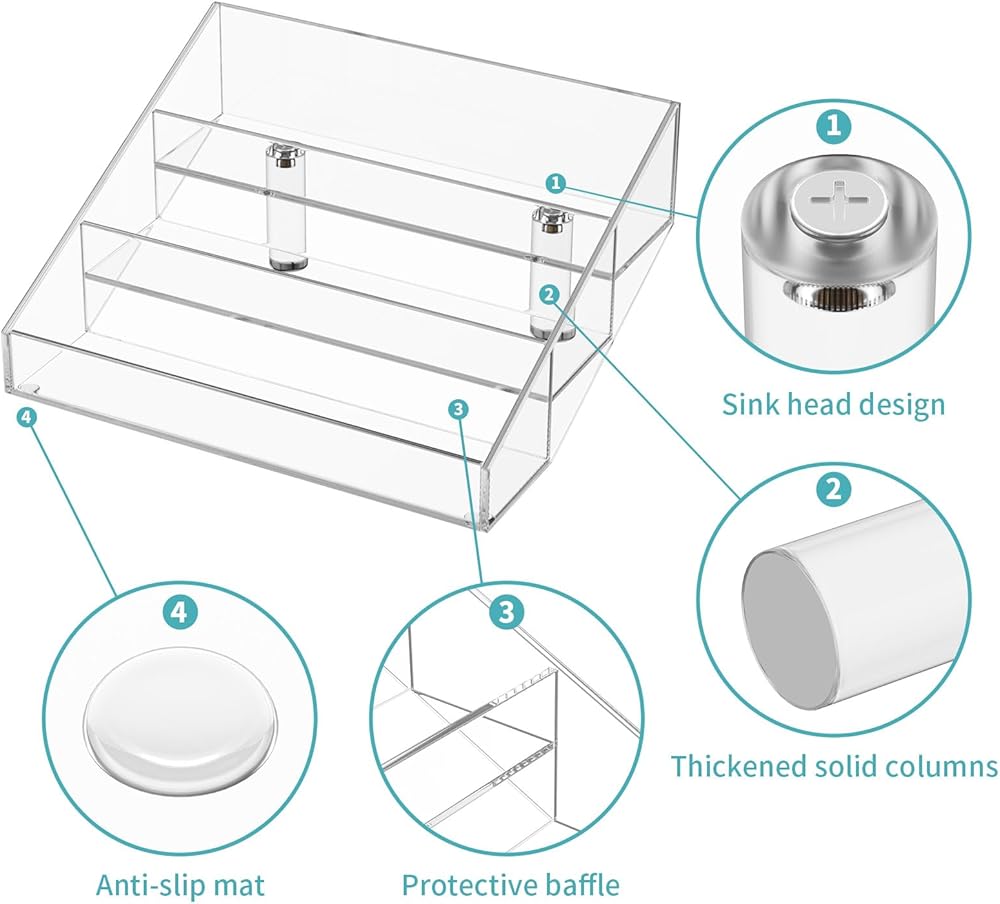 1
2
3
4

1
Sink head design

2
Thickened solid columns

4
Anti-slip mat

3
Protective baffle