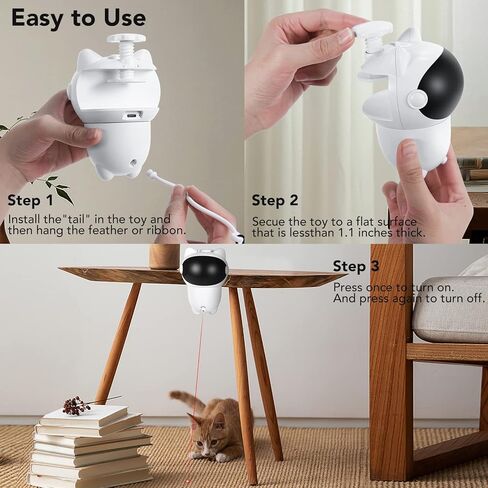 Easy to Use

Step 1
Install the"tail" in the toy and then hang the feather or ribbon.

Step 2
Secue the toy to a flat surface that is lessthan 1.1 inches thick.

Step 3
Press once to turn on. And press again to turn off.