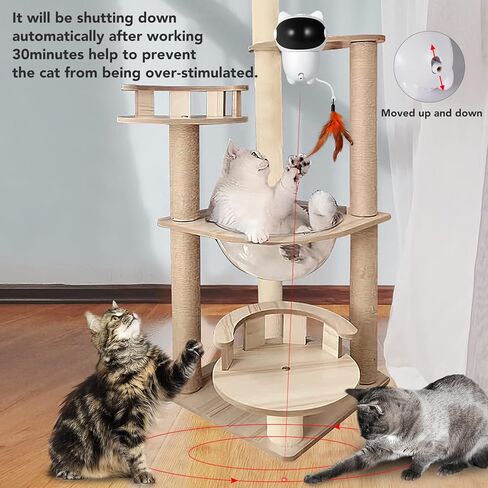 It will be shutting down automatically after working 30minutes help to prevent the cat from being over-stimulated.

Moved up and down