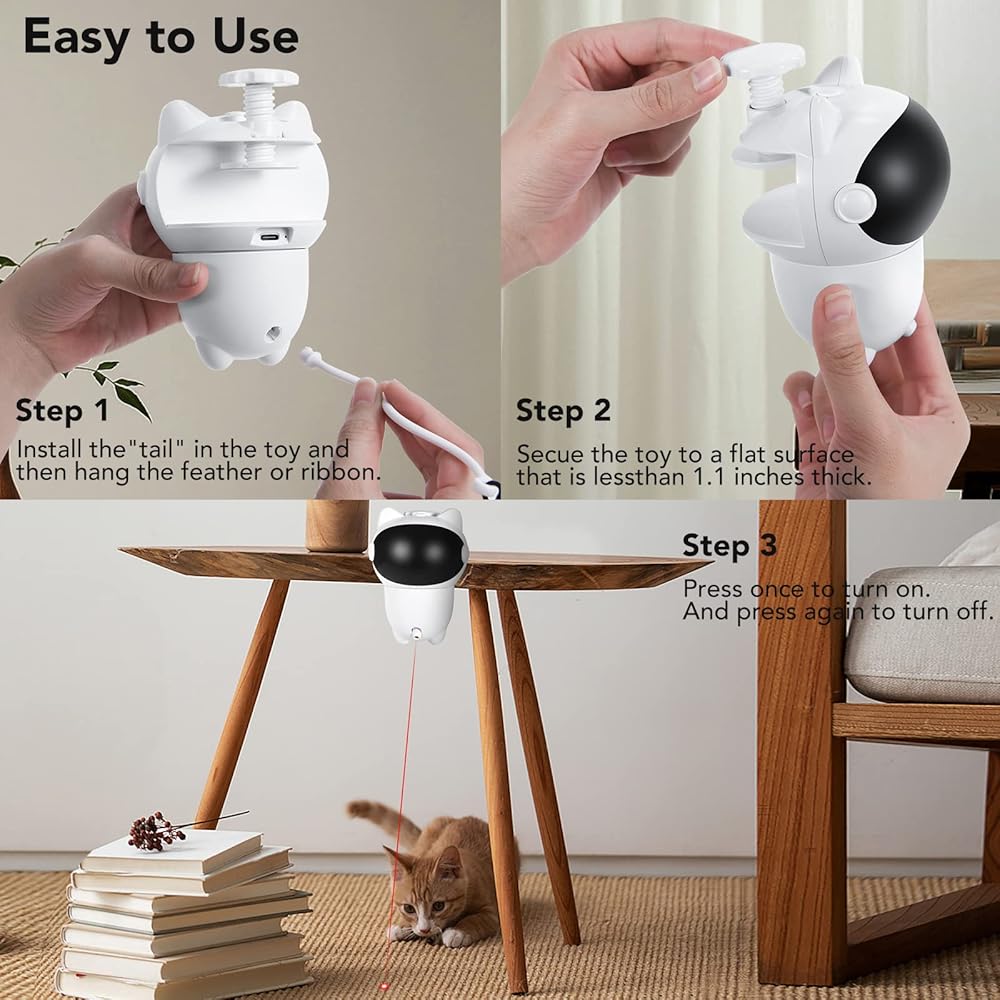 Easy to Use

Step 1
Install the"tail" in the toy and then hang the feather or ribbon.

Step 2
Secue the toy to a flat surface that is lessthan 1.1 inches thick.

Step 3
Press once to turn on.
And press again to turn off.