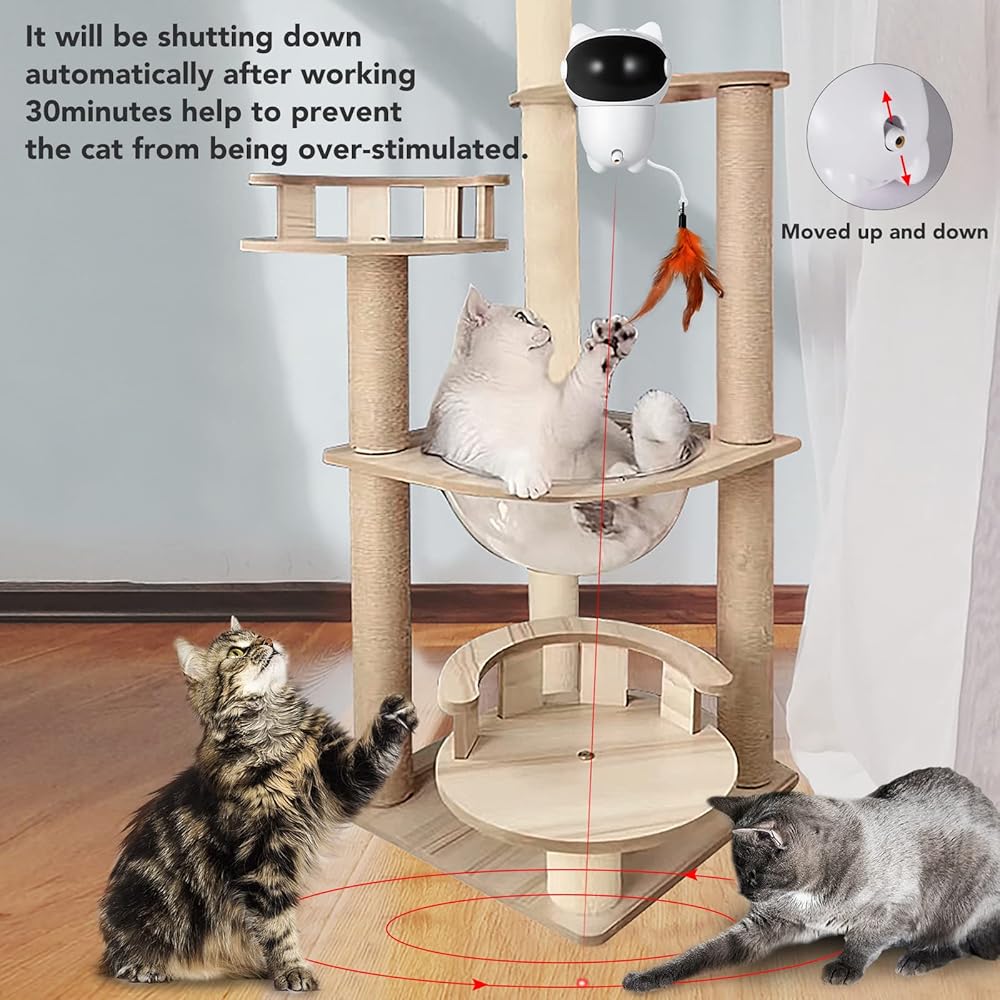 It will be shutting down automatically after working 30minutes help to prevent the cat from being over-stimulated.

Moved up and down