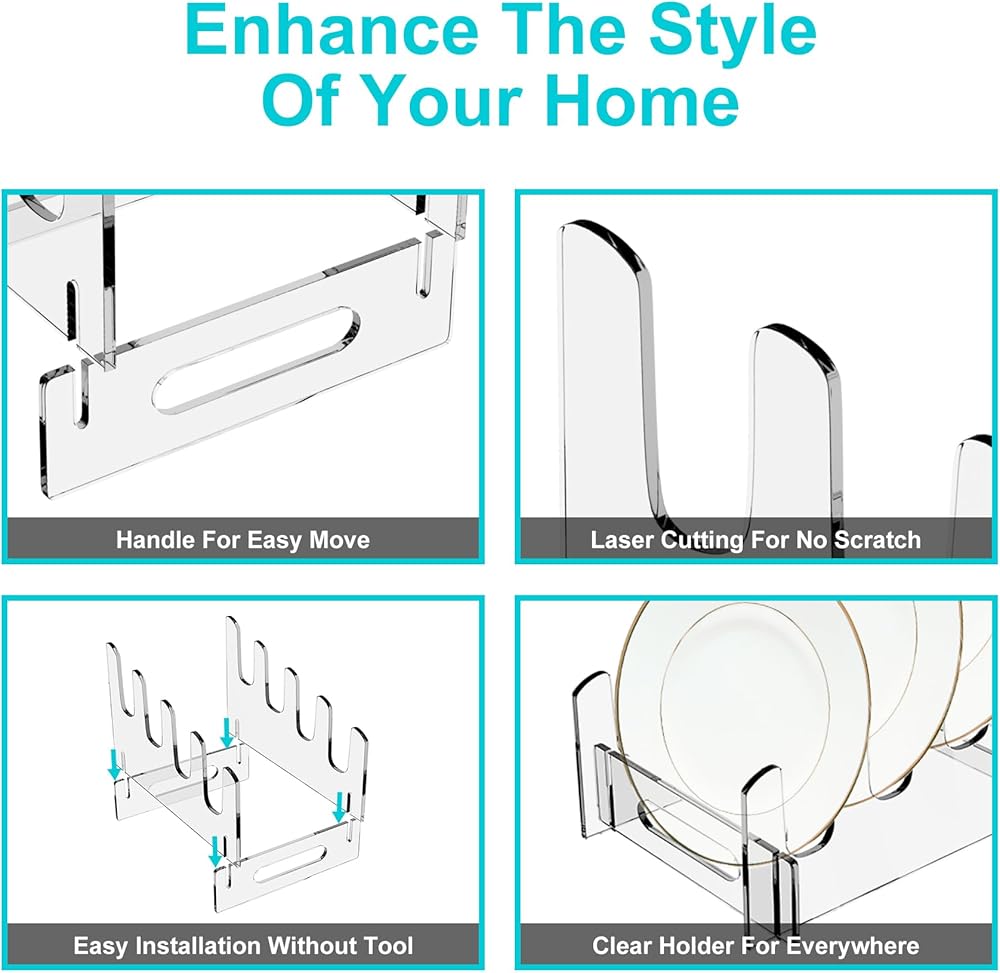 Enhance The Style Of Your Home

Handle For Easy Move

Laser Cutting For No Scratch

Easy Installation Without Tool

Clear Holder For Everywhere