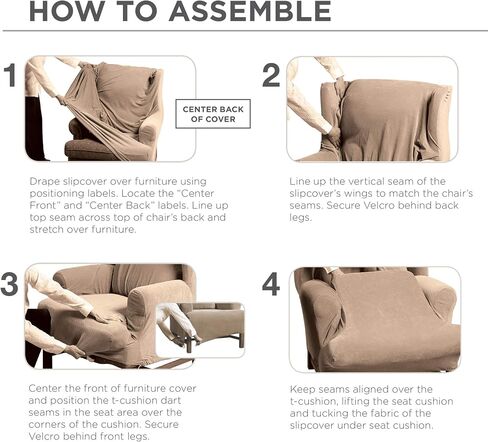 HOW TO ASSEMBLE

1

CENTER BACK OF COVER

Drape slipcover over furniture using positioning labels. Locate the "Center Front" and "Center Back" labels. Line up top seam across top of chair's back and stretch over furniture.

2

Line up the vertical seam of the slipcover's wings to match the chair's seams. Secure Velcro behind back legs.

3

Center the front of furniture cover and position the t-cushion dart seams in the seat area over the corners of the cushion. Secure Velcro behind front legs.

4

Keep seams aligned over the t-cushion, lifting the seat cushion and tucking the fabric of the slipcover under seat cushion.