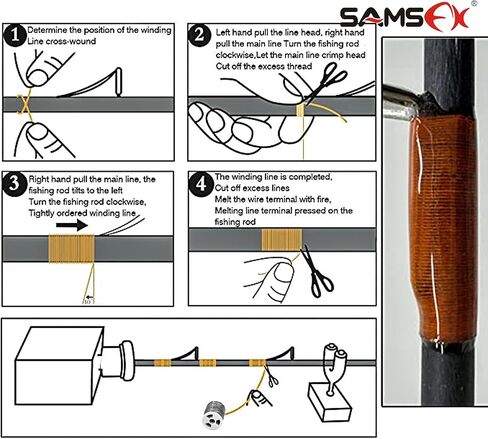 SAMSFX®

1
Determine the position of the winding
Line cross-wound

2
Left hand pull the line head, right hand pull the main line Turn the fishing rod clockwise,Let the main line crimp head
Cut off the excess thread

3
Right hand pull the main line, the fishing rod tilts to the left
Turn the fishing rod clockwise,
Tightly ordered winding line

10°

4
The winding line is completed,
Cut off excess lines
Melt the wire terminal with fire,
Melting line terminal pressed on the fishing rod