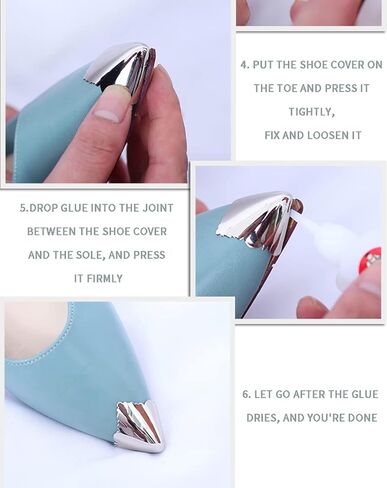 4. PUT THE SHOE COVER ON THE TOE AND PRESS IT TIGHTLY, FIX AND LOOSEN IT

5.DROP GLUE INTO THE JOINT BETWEEN THE SHOE COVER AND THE SOLE, AND PRESS IT FIRMLY

6. LET GO AFTER THE GLUE DRIES, AND YOU'RE DONE