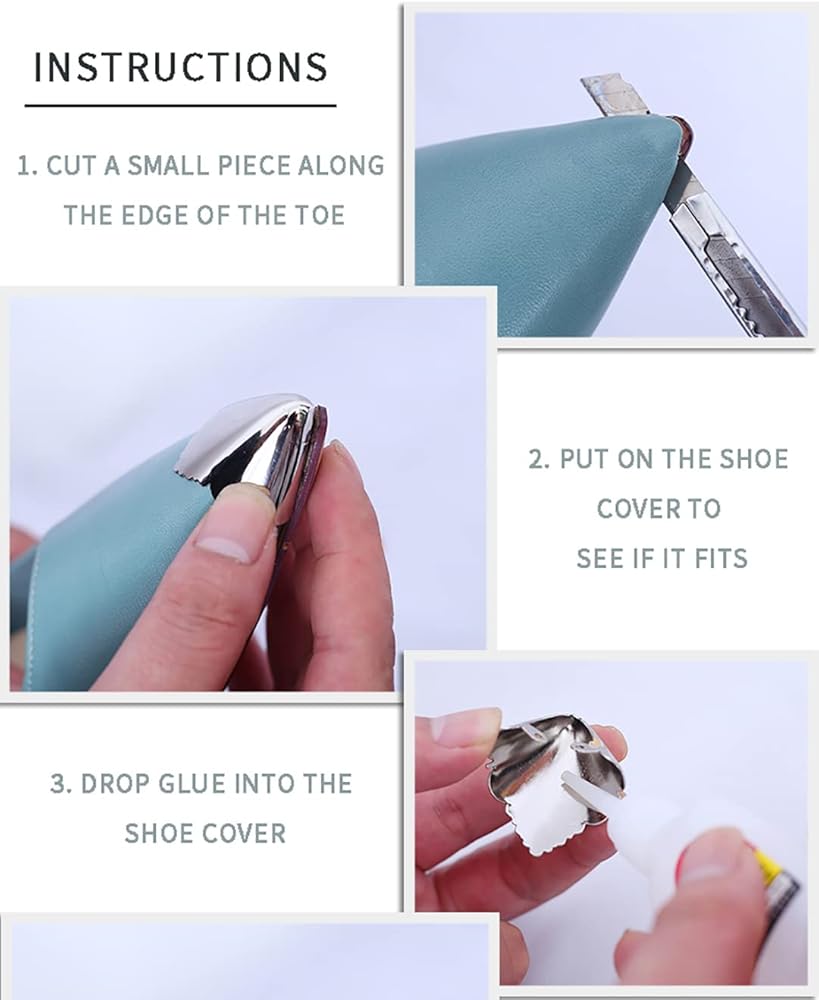 INSTRUCTIONS

1. CUT A SMALL PIECE ALONG THE EDGE OF THE TOE

2. PUT ON THE SHOE COVER TO SEE IF IT FITS

3. DROP GLUE INTO THE SHOE COVER