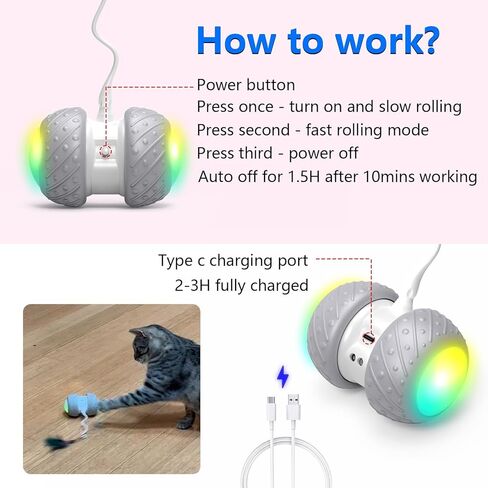 How to work?

Power button
Press once - turn on and slow rolling
Press second - fast rolling mode
Press third - power off
Auto off for 1.5H after 10mins working

Type c charging port
2-3H fully charged