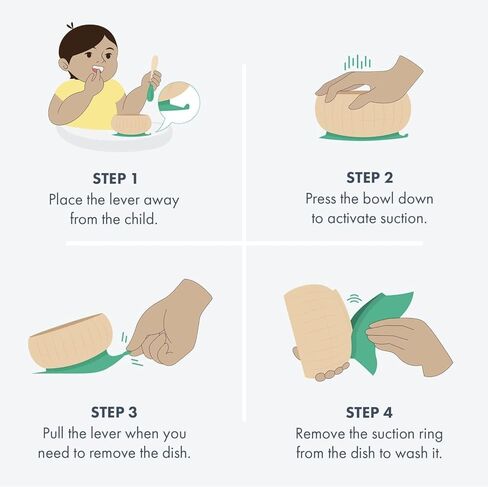 STEP 1
Place the lever away from the child.

STEP 2
Press the bowl down to activate suction.

STEP 3
Pull the lever when you need to remove the dish.

STEP 4
Remove the suction ring from the dish to wash it.