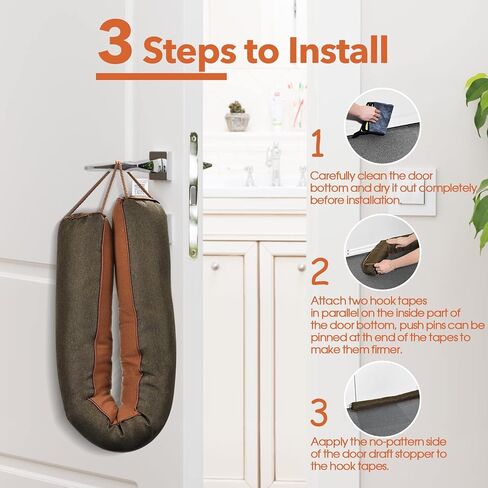 3 Steps to Install

1
Carefully clean the door bottom and dry it out completely before installation.

2
Attach two hook tapes in parallel on the inside part of the door bottom, push pins can be pinned at th end of the tapes to make them firmer.

3
Aapply the no-pattern side of the door draft stopper to the hook tapes.