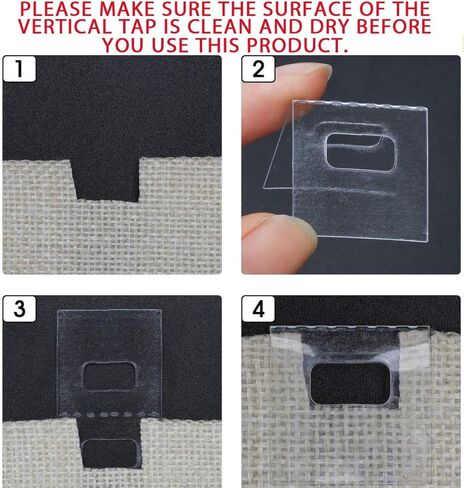 PLEASE MAKE SURE THE SURFACE OF THE VERTICAL TAP IS CLEAN AND DRY BEFORE YOU USE THIS PRODUCT.

1

2

3

4