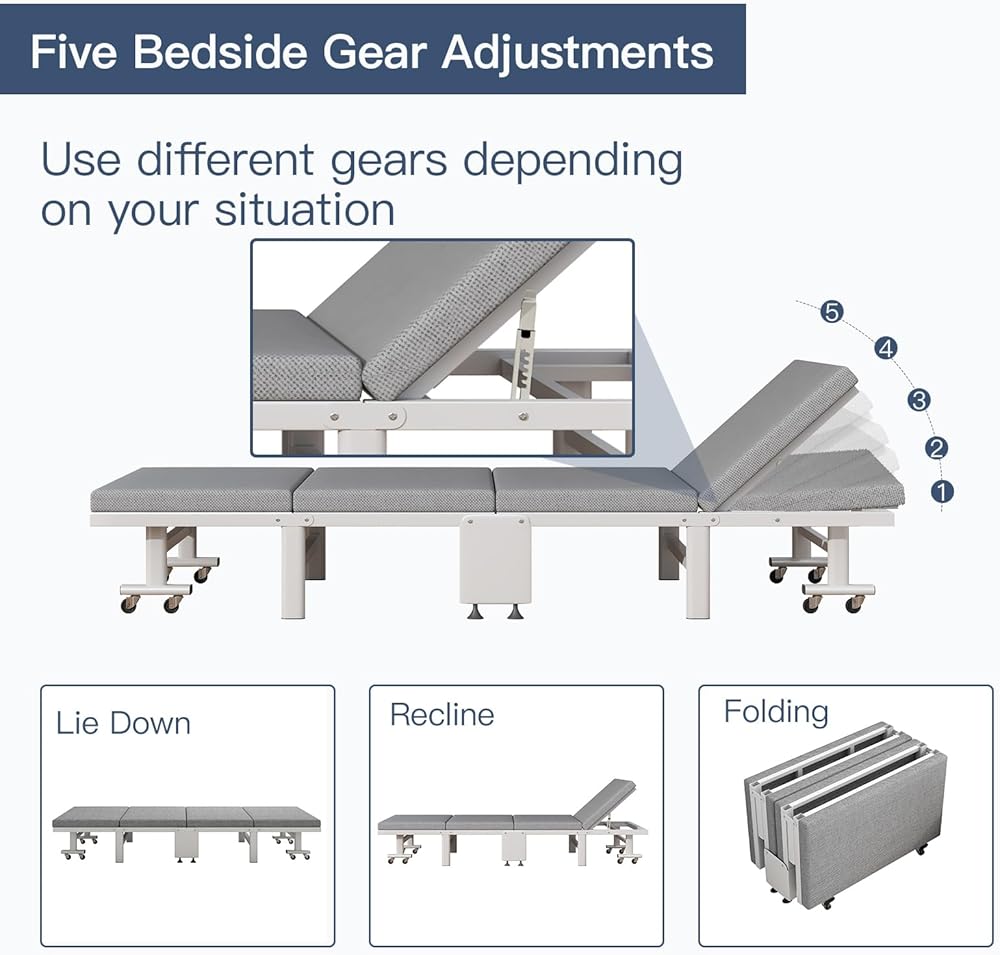 Five Bedside Gear Adjustments

Use different gears depending on your situation

5
4
3
2
1

Lie Down

Recline

Folding