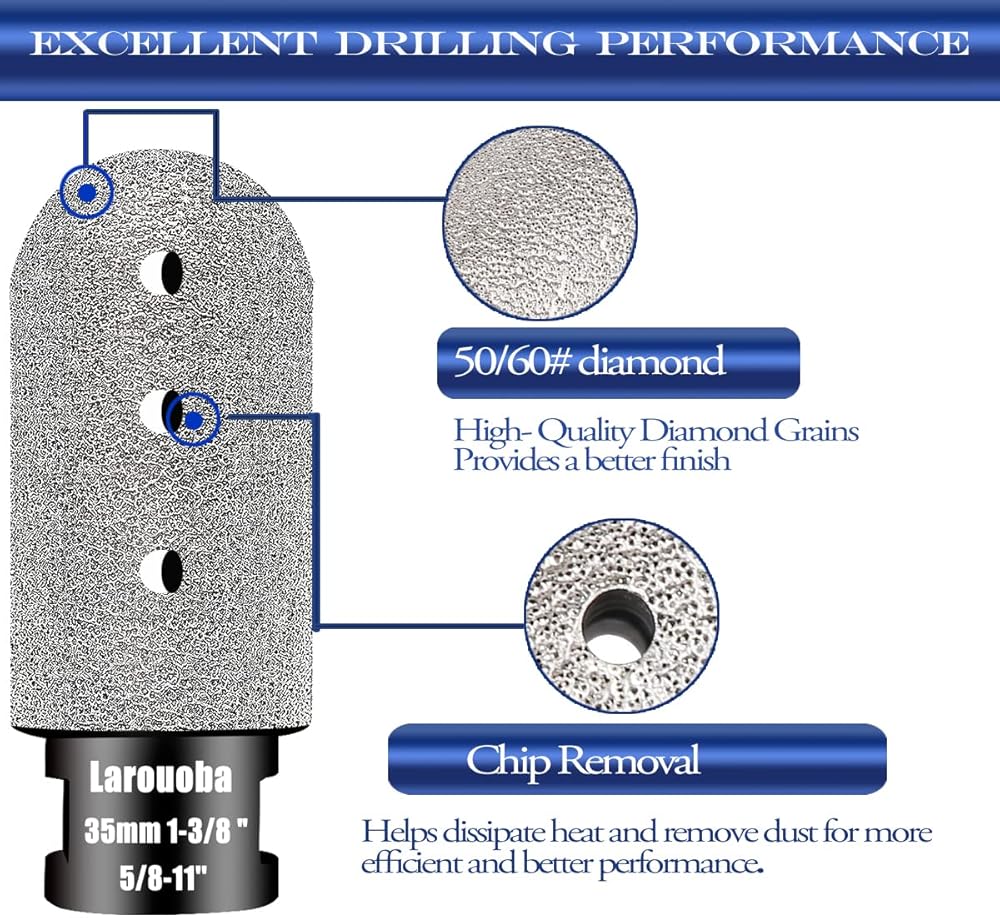 EXCELLENT DRILLING PERFORMANCE

50/60# diamond

High- Quality Diamond Grains Provides a better finish

Chip Removal

Helps dissipate heat and remove dust for more efficient and better performance.

Larouoba
35mm 1-3/8 "
5/8-11"