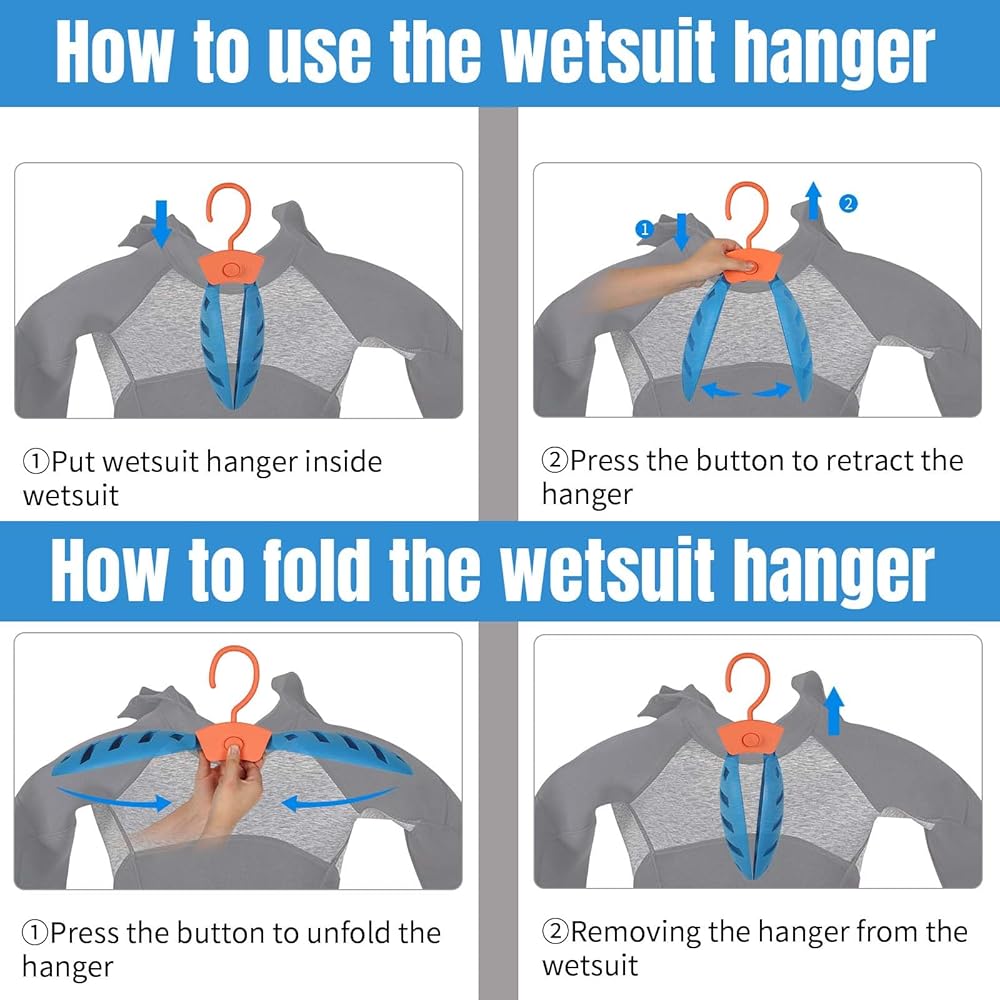 How to use the wetsuit hanger

①Put wetsuit hanger inside wetsuit

①

②

②Press the button to retract the hanger

How to fold the wetsuit hanger

①Press the button to unfold the hanger

②Removing the hanger from the wetsuit