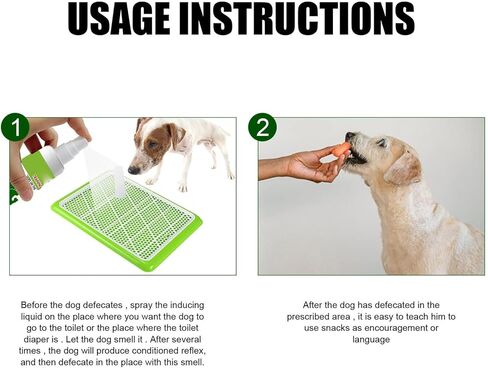 USAGE INSTRUCTIONS

1

2

Before the dog defecates , spray the inducing liquid on the place where you want the dog to go to the toilet or the place where the toilet diaper is . Let the dog smell it . After several times , the dog will produce conditioned reflex, and then defecate in the place with this smell.

After the dog has defecated in the prescribed area , it is easy to teach him to use snacks as encouragement or language