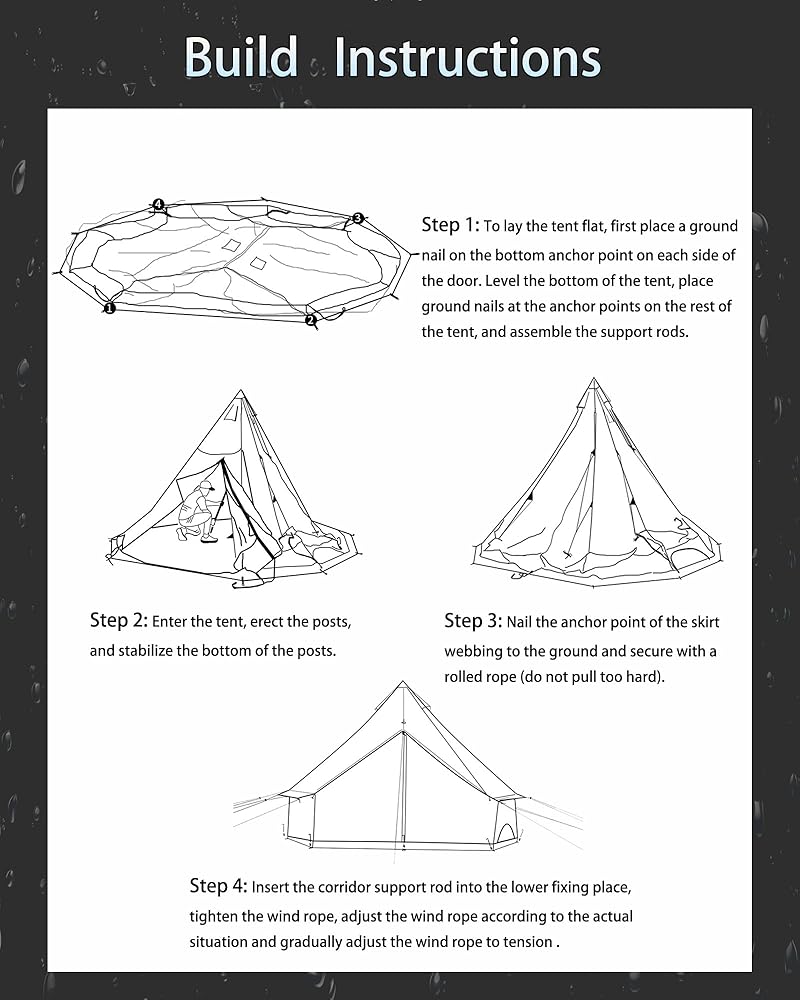 Build Instructions

4
3
1
2

Step 1: To lay the tent flat, first place a ground nail on the bottom anchor point on each side of the door. Level the bottom of the tent, place ground nails at the anchor points on the rest of the tent, and assemble the support rods.

Step 2: Enter the tent, erect the posts, and stabilize the bottom of the posts.

Step 3: Nail the anchor point of the skirt webbing to the ground and secure with a rolled rope (do not pull too hard).

Step 4: Insert the corridor support rod into the lower fixing place, tighten the wind rope, adjust the wind rope according to the actual situation and gradually adjust the wind rope to tension .