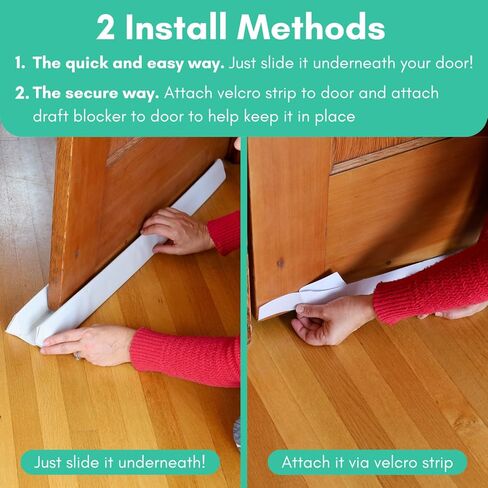 2 Install Methods

1. The quick and easy way. Just slide it underneath your door!

2. The secure way. Attach velcro strip to door and attach draft blocker to door to help keep it in place

Just slide it underneath!

Attach it via velcro strip