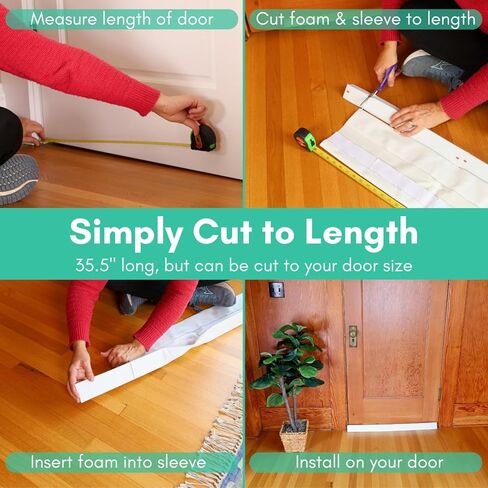 Measure length of door

Cut foam & sleeve to length

Simply Cut to Length

35.5" long, but can be cut to your door size

Insert foam into sleeve

Install on your door