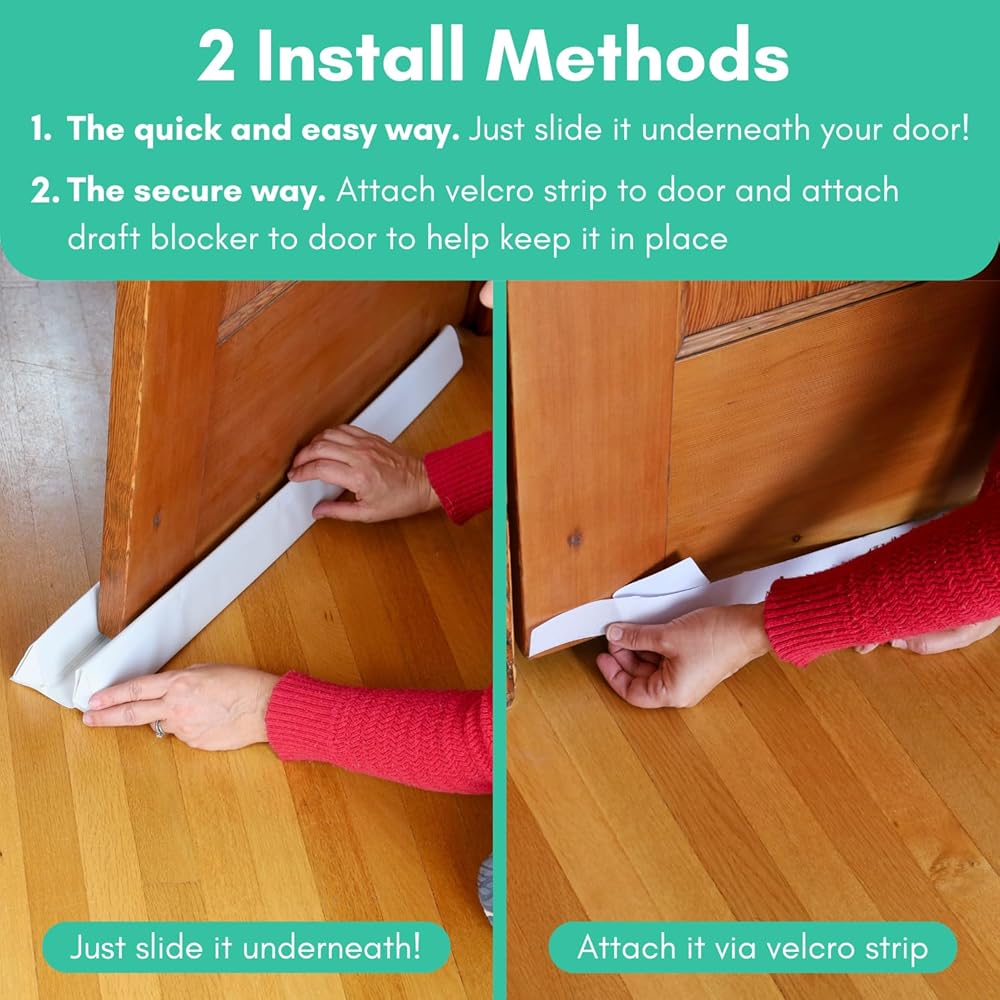 2 Install Methods

1. The quick and easy way. Just slide it underneath your door!

2. The secure way. Attach velcro strip to door and attach draft blocker to door to help keep it in place

Just slide it underneath!

Attach it via velcro strip