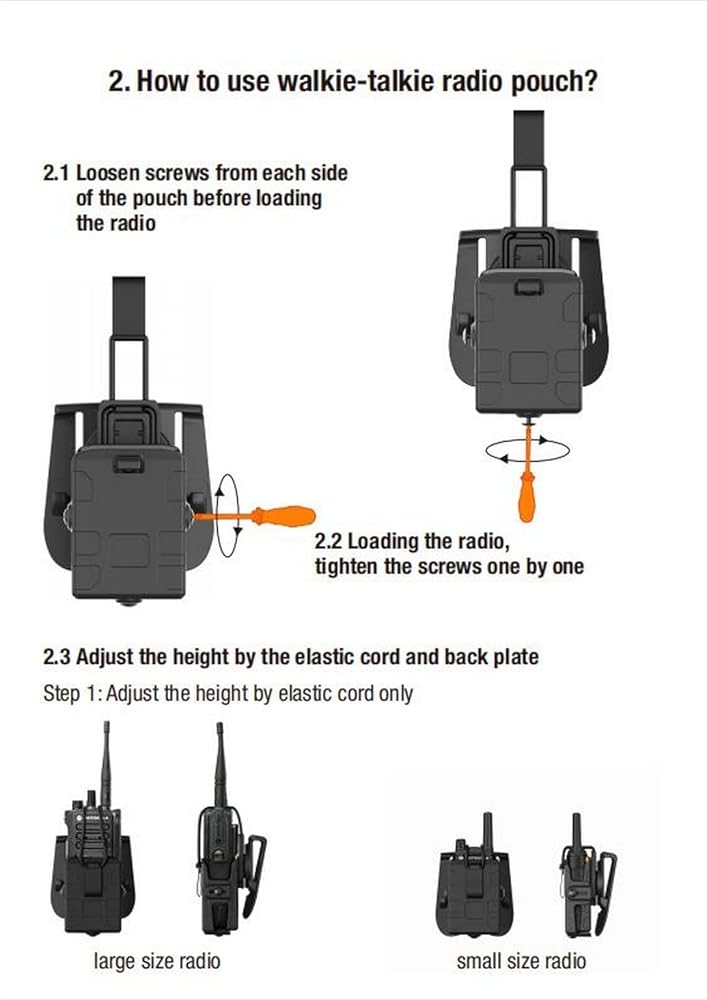 2. How to use walkie-talkie radio pouch?

2.1 Loosen screws from each side of the pouch before loading the radio

2.2 Loading the radio, tighten the screws one by one

2.3 Adjust the height by the elastic cord and back plate

Step 1: Adjust the height by elastic cord only

large size radio

small size radio