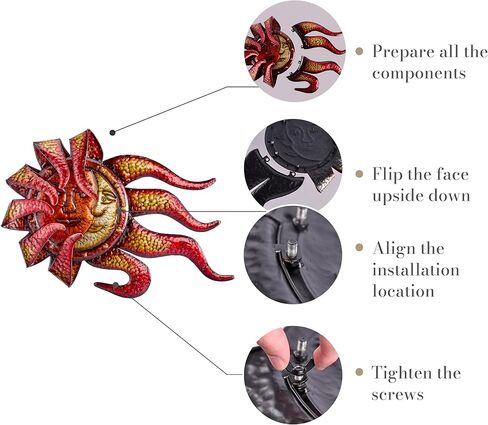 Prepare all the components

Flip the face upside down

Align the installation location

Tighten the screws