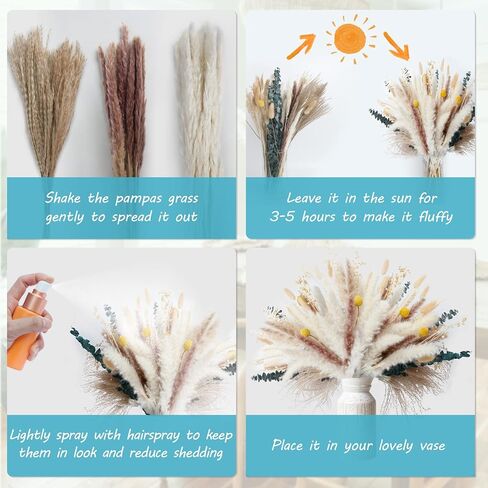 Shake the pampas grass gently to spread it out

Leave it in the sun for 3-5 hours to make it fluffy

Lightly spray with hairspray to keep them in look and reduce shedding

Place it in your lovely vase