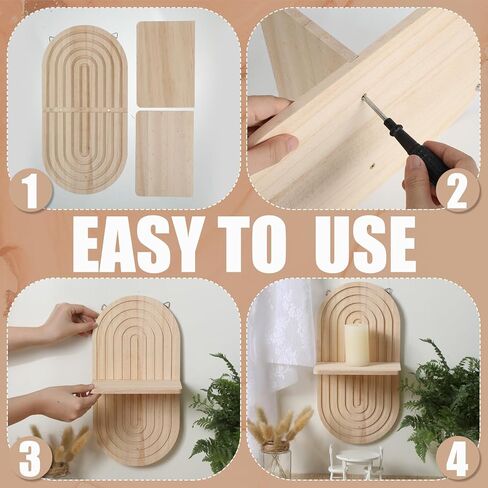 1

2

EASY TO USE

3

4