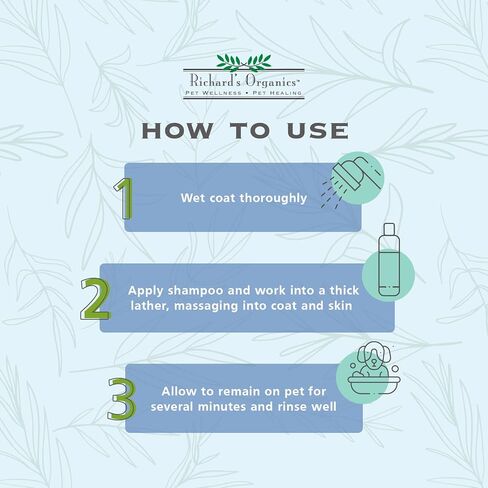 Richard's Organics™
PET WELLNESS • PET HEALING

HOW TO USE

1 Wet coat thoroughly

2 Apply shampoo and work into a thick lather, massaging into coat and skin

3 Allow to remain on pet for several minutes and rinse well