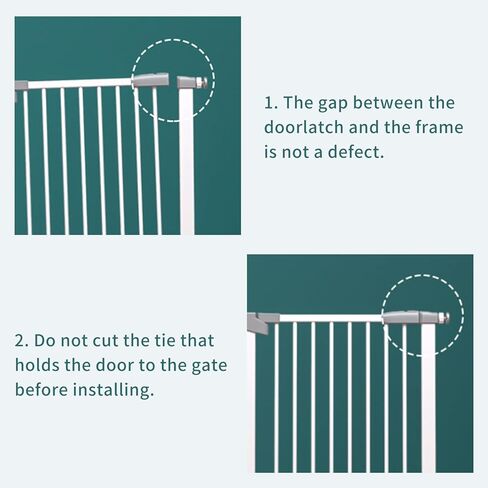 1. The gap between the doorlatch and the frame is not a defect.

2. Do not cut the tie that holds the door to the gate before installing.