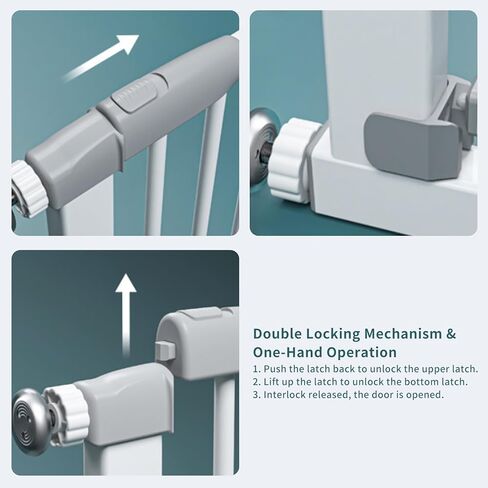 Double Locking Mechanism & One-Hand Operation

1. Push the latch back to unlock the upper latch.
2. Lift up the latch to unlock the bottom latch.
3. Interlock released, the door is opened.