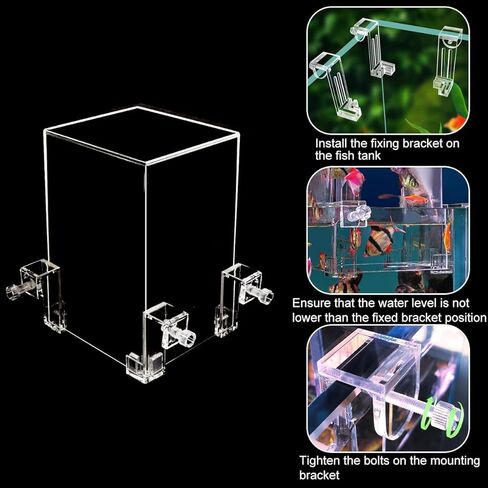 Install the fixing bracket on the fish tank

Ensure that the water level is not lower than the fixed bracket position

Tighten the bolts on the mounting bracket