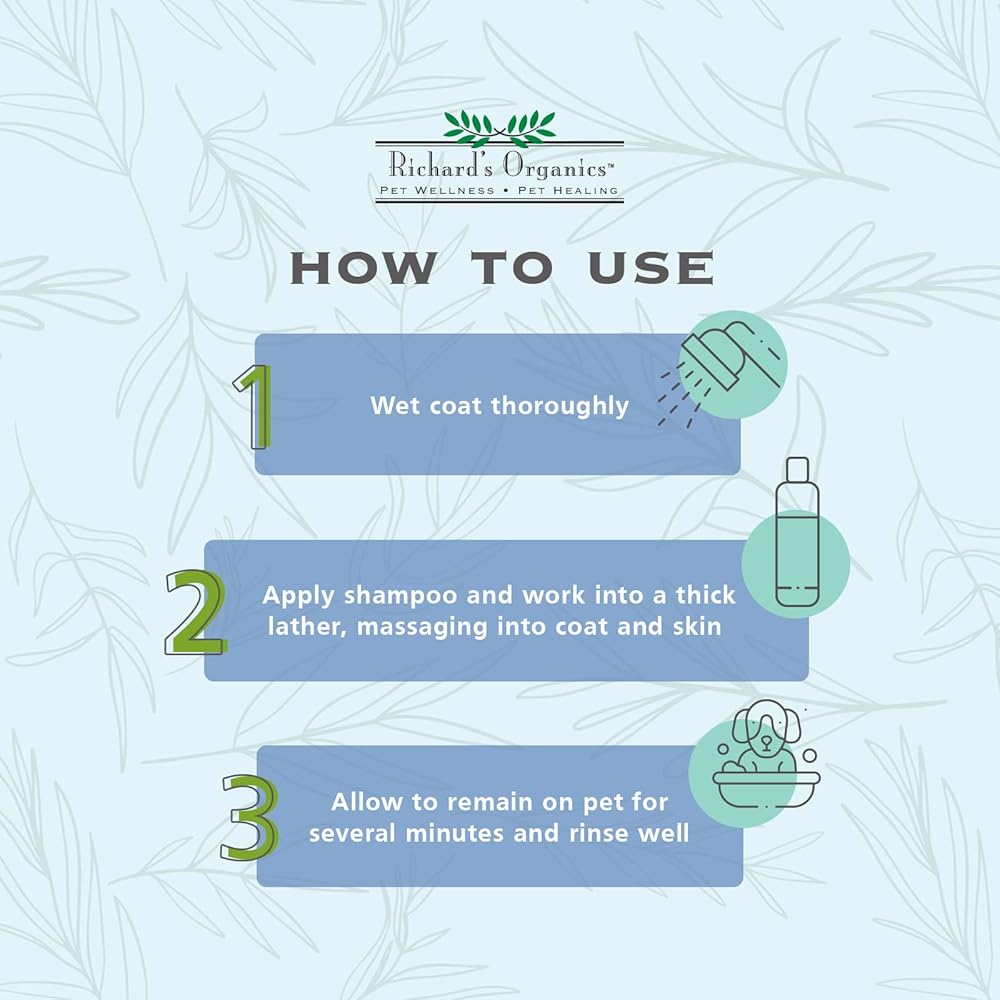 Richard's Organics™
PET WELLNESS • PET HEALING

HOW TO USE

1
Wet coat thoroughly

2
Apply shampoo and work into a thick lather, massaging into coat and skin

3
Allow to remain on pet for several minutes and rinse well