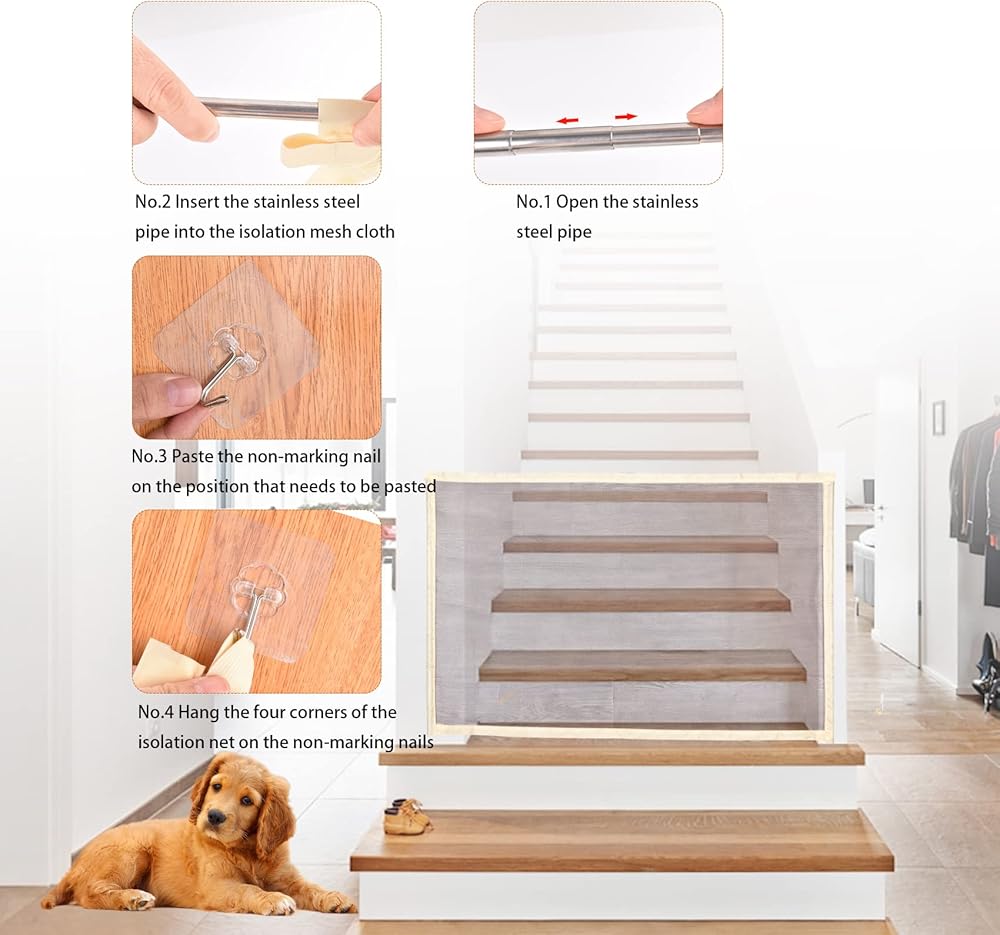 No.2 Insert the stainless steel pipe into the isolation mesh cloth

No.1 Open the stainless steel pipe

No.3 Paste the non-marking nail on the position that needs to be pasted

No.4 Hang the four corners of the isolation net on the non-marking nails