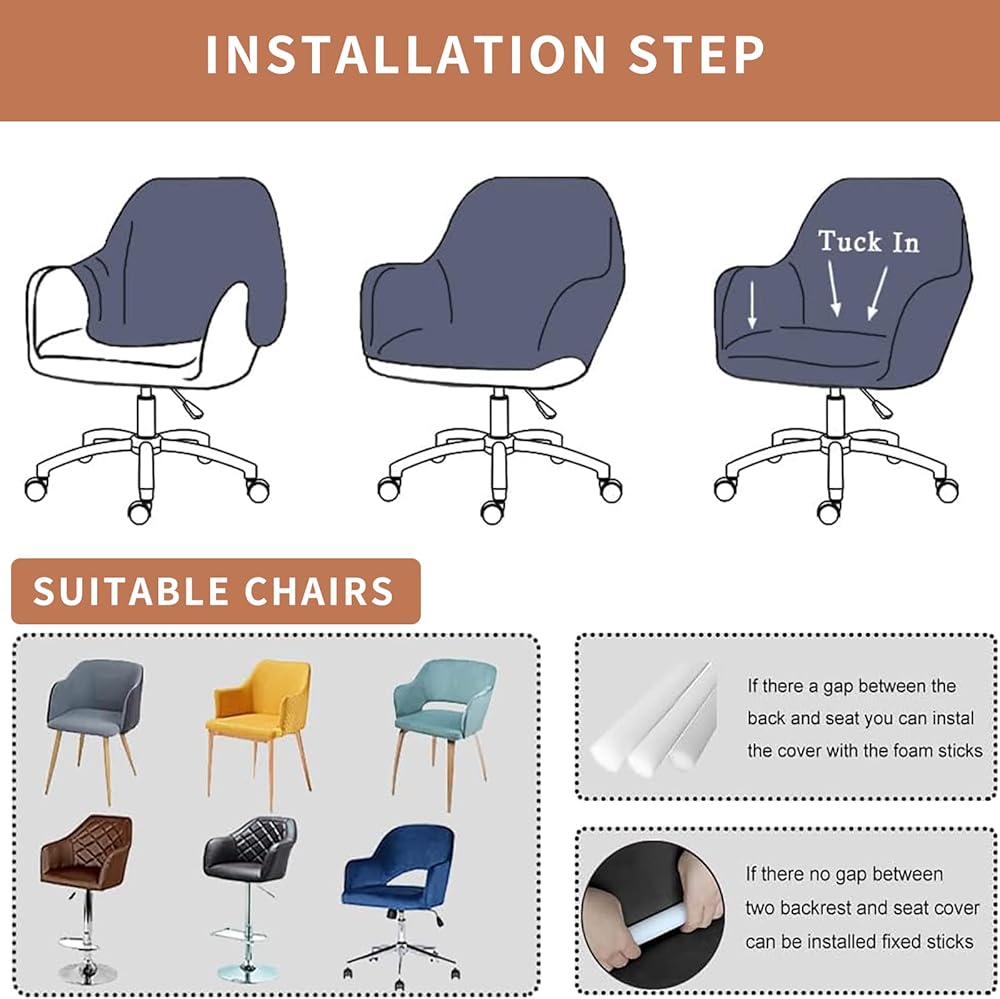 INSTALLATION STEP

Tuck In

SUITABLE CHAIRS

If there a gap between the back and seat you can instal the cover with the foam sticks

If there no gap between two backrest and seat cover can be installed fixed sticks