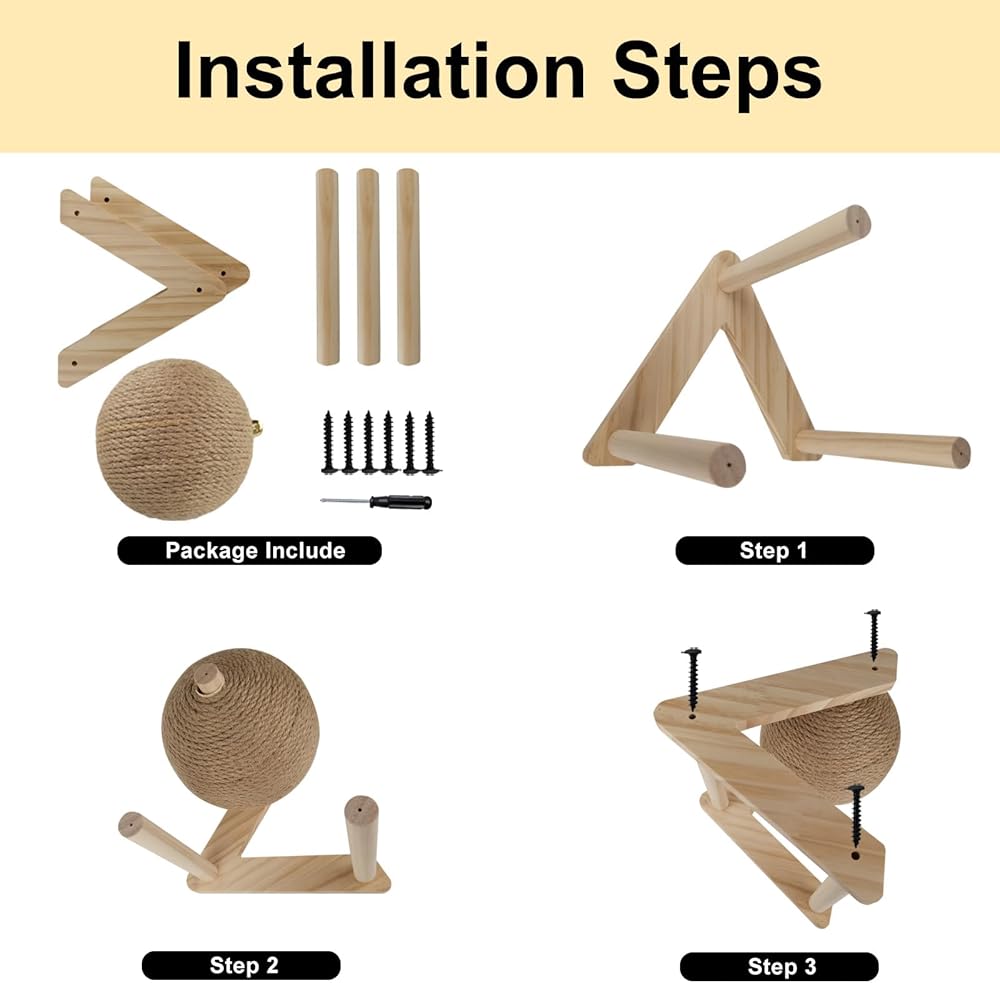 Installation Steps

Package Include

Step 1

Step 2

Step 3