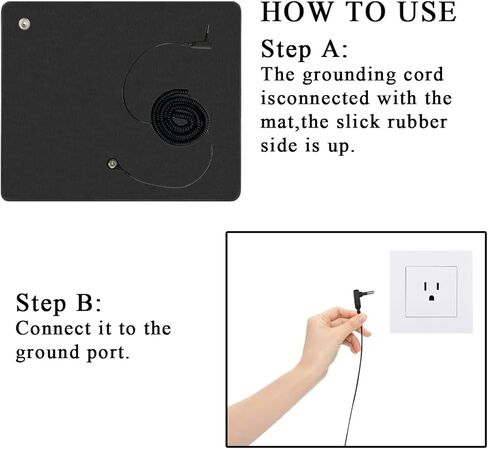 HOW TO USE

Step A:
The grounding cord isconnected with the mat,the slick rubber side is up.

Step B:
Connect it to the ground port.