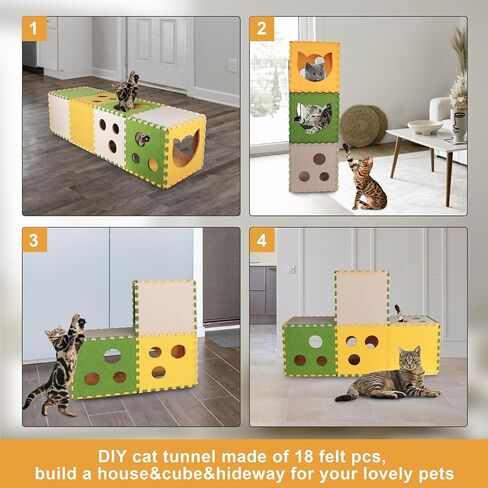 1

2

3

4

DIY cat tunnel made of 18 felt pcs, build a house&cube&hideway for your lovely pets