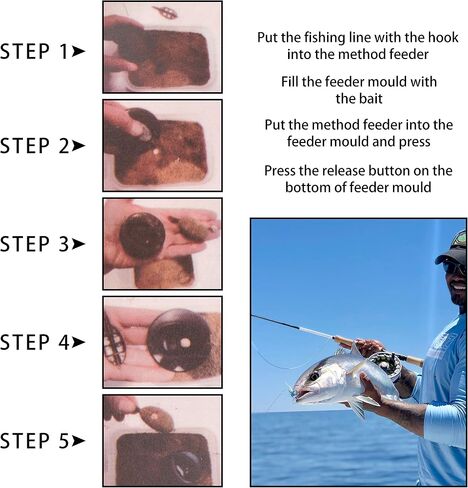 STEP 1➤

STEP 2➤

STEP 3➤

STEP 4➤

STEP 5➤

Put the fishing line with the hook into the method feeder

Fill the feeder mould with the bait

Put the method feeder into the feeder mould and press

Press the release button on the bottom of feeder mould