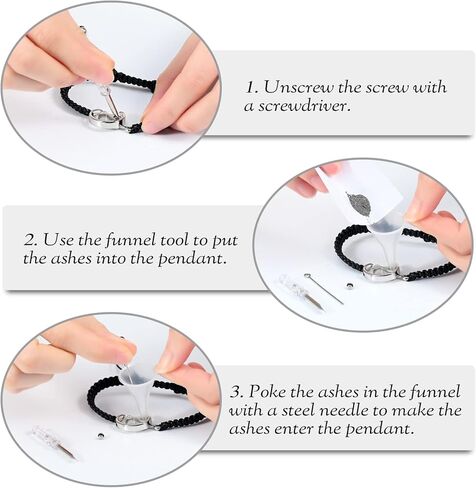 1. Unscrew the screw with a screwdriver.

2. Use the funnel tool to put the ashes into the pendant.

3. Poke the ashes in the funnel with a steel needle to make the ashes enter the pendant.