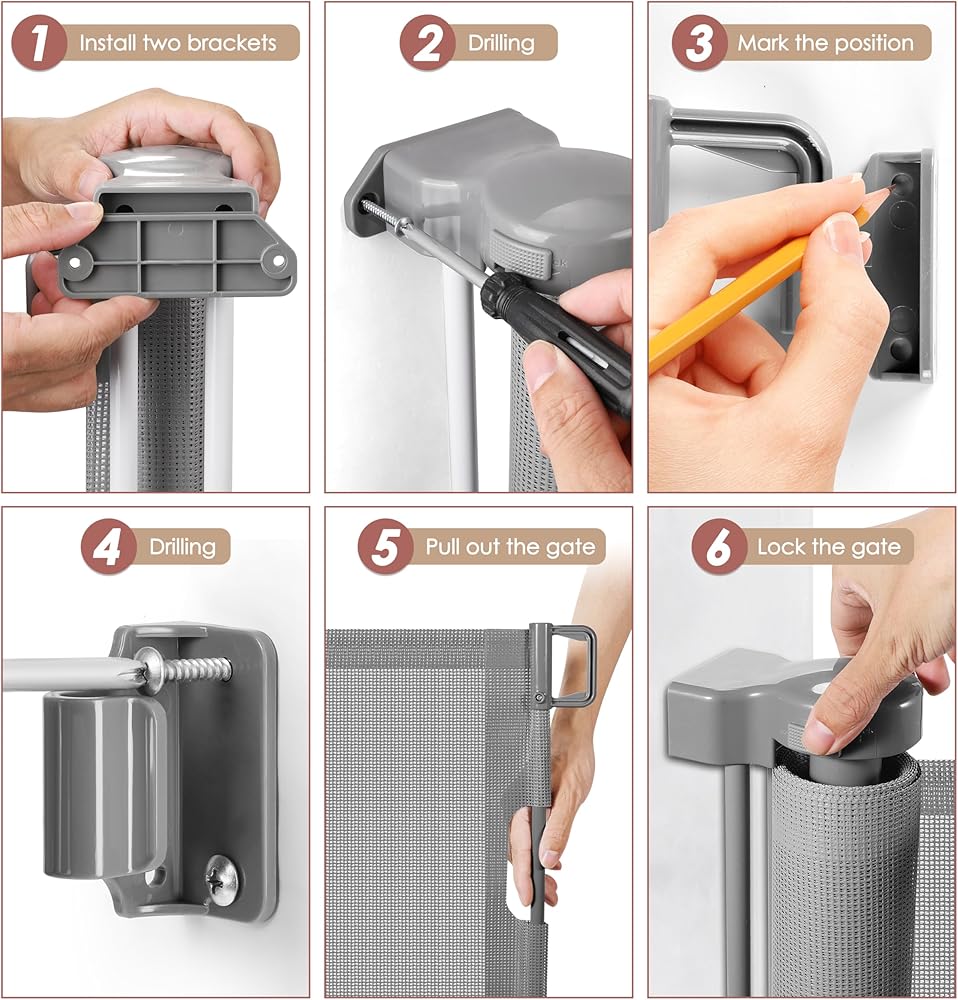 1 Install two brackets

2 Drilling

3 Mark the position

4 Drilling

5 Pull out the gate

6 Lock the gate