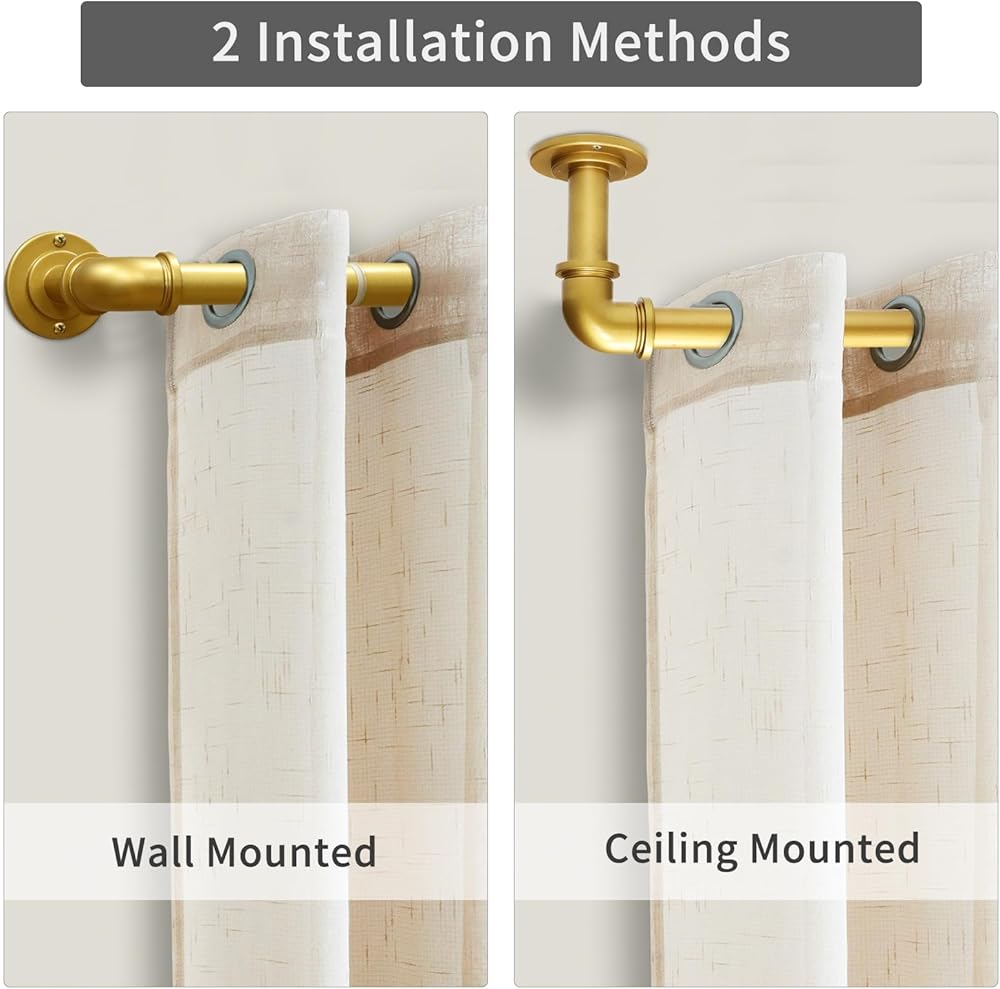 2 Installation Methods

Wall Mounted

Ceiling Mounted