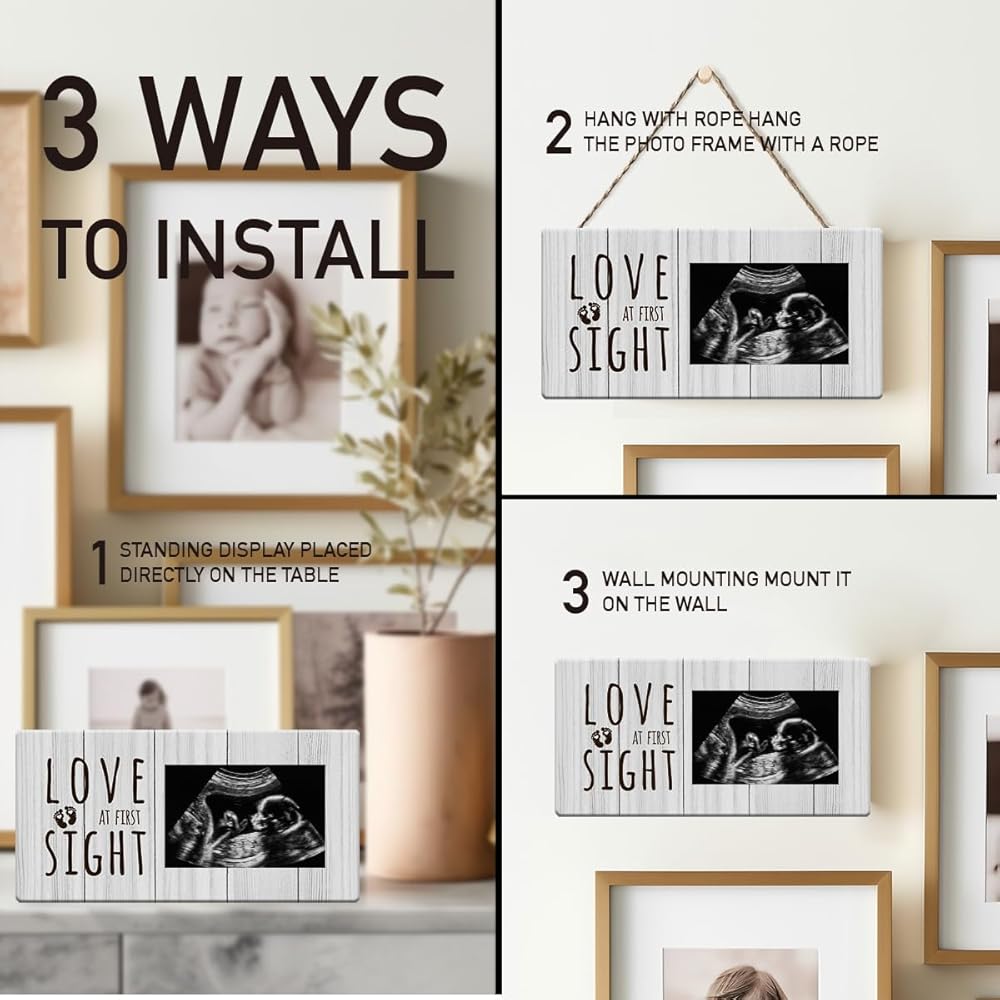 3 WAYS
TO INSTALL

1 STANDING DISPLAY PLACED DIRECTLY ON THE TABLE

LOVE
AT FIRST
SIGHT

2 HANG WITH ROPE HANG THE PHOTO FRAME WITH A ROPE

LOVE
AT FIRST
SIGHT

3 WALL MOUNTING MOUNT IT ON THE WALL

LOVE
AT FIRST
SIGHT