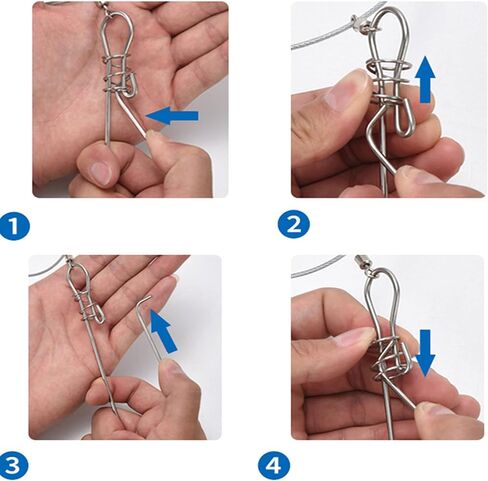 1

2

3

4