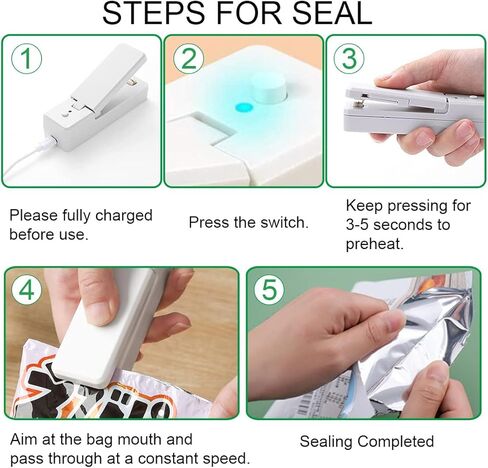 STEPS FOR SEAL

1

2

3

Please fully charged before use.

Press the switch.

Keep pressing for 3-5 seconds to preheat.

4

5

Aim at the bag mouth and pass through at a constant speed.

Sealing Completed