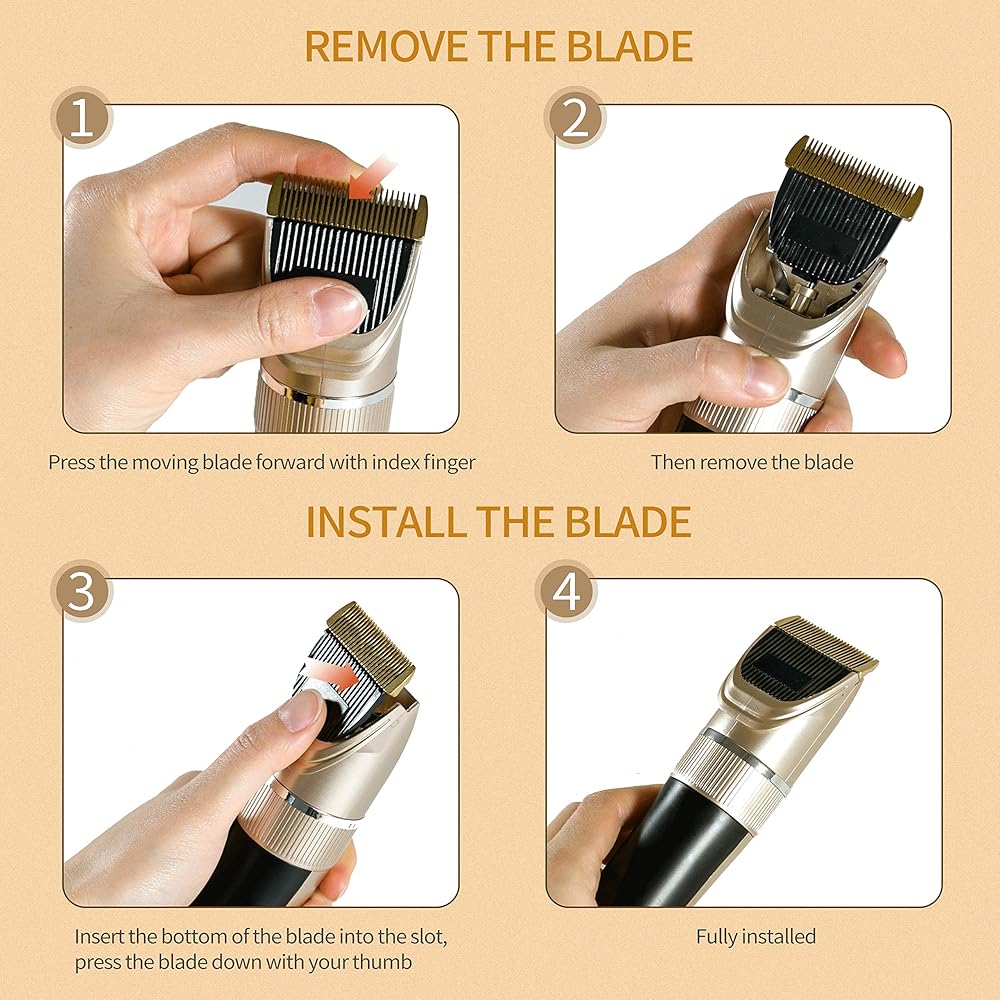 REMOVE THE BLADE

1

Press the moving blade forward with index finger

2

Then remove the blade

INSTALL THE BLADE

3

Insert the bottom of the blade into the slot, press the blade down with your thumb

4

Fully installed