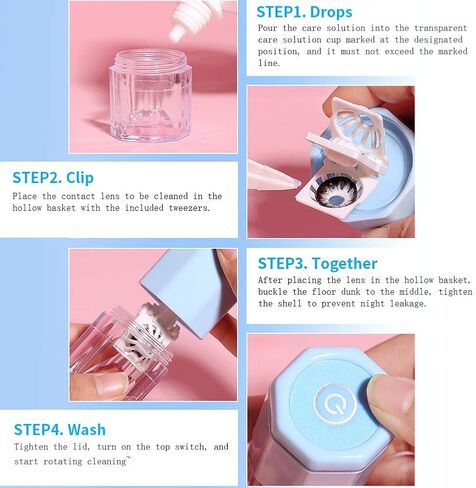 STEP1. Drops
Pour the care solution into the transparent care solution cup marked at the designated position, and it must not exceed the marked line.

STEP2. Clip
Place the contact lens to be cleaned in the hollow basket with the included tweezers.

STEP3. Together
After placing the lens in the hollow basket, buckle the floor dunk to the middle, tighten the shell to prevent night leakage.

STEP4. Wash
Tighten the lid, turn on the top switch, and start rotating cleaning~