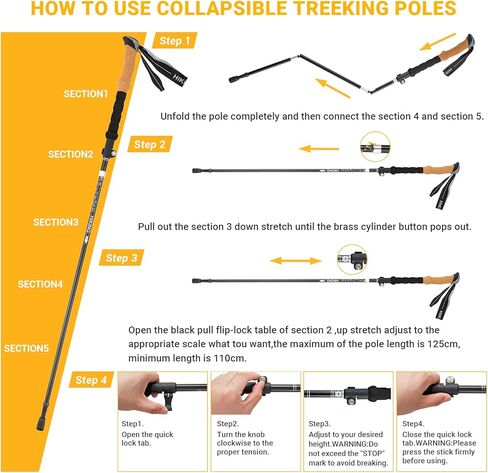 HOW TO USE COLLAPSIBLE TREEKING POLES

SECTION1

SECTION2

SECTION3

SECTION4

SECTION5

Step 1

Unfold the pole completely and then connect the section 4 and section 5.

Step 2

Pull out the section 3 down stretch until the brass cylinder button pops out.

Step 3

Open the black pull flip-lock table of section 2 ,up stretch adjust to the appropriate scale what tou want,the maximum of the pole length is 125cm, minimum length is 110cm.

Step 4

Step1.
Open the quick lock tab.

Step2.
Turn the knob clockwise to the proper tension.

Step3.
Adjust to your desired height.WARNING:Do not exceed the "STOP" mark to avoid breaking.

Step4.
Close the quick lock tab.WARNING:Please press the stick firmly before using.