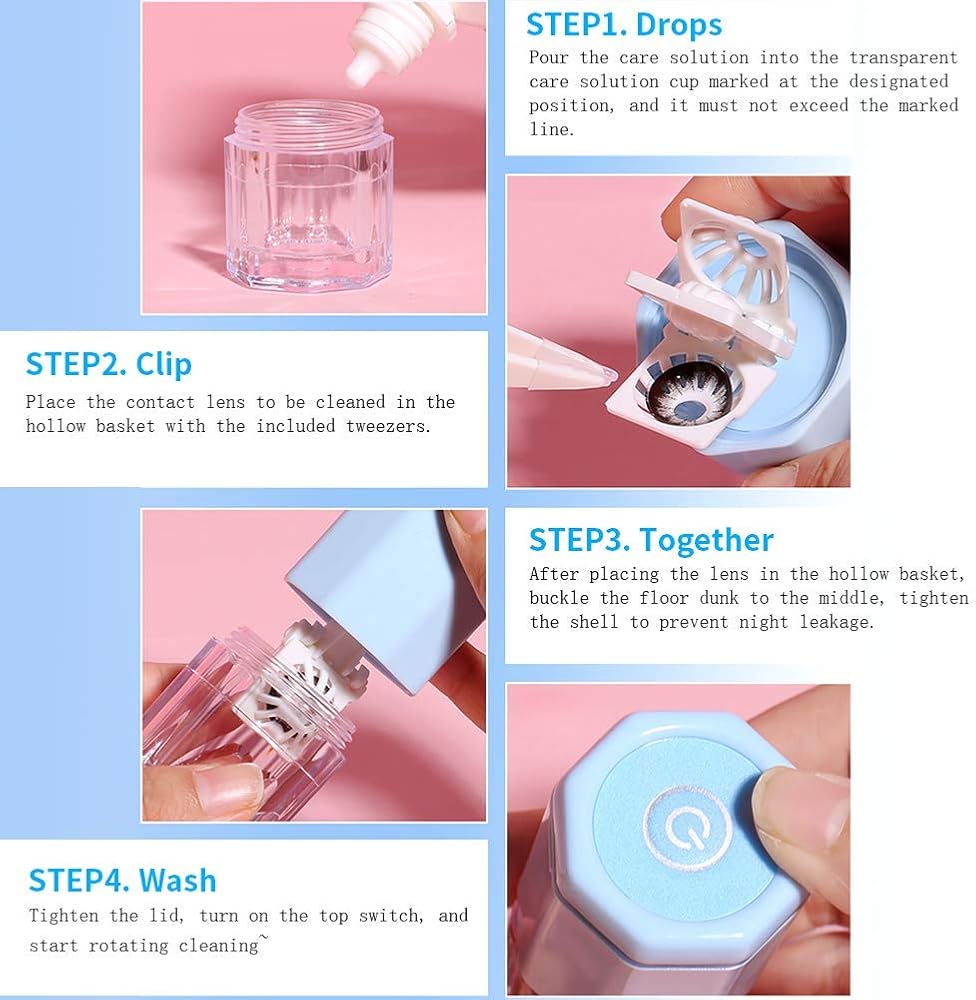 STEP1. Drops
Pour the care solution into the transparent care solution cup marked at the designated position, and it must not exceed the marked line.

STEP2. Clip
Place the contact lens to be cleaned in the hollow basket with the included tweezers.

STEP3. Together
After placing the lens in the hollow basket, buckle the floor dunk to the middle, tighten the shell to prevent night leakage.

STEP4. Wash
Tighten the lid, turn on the top switch, and start rotating cleaning~